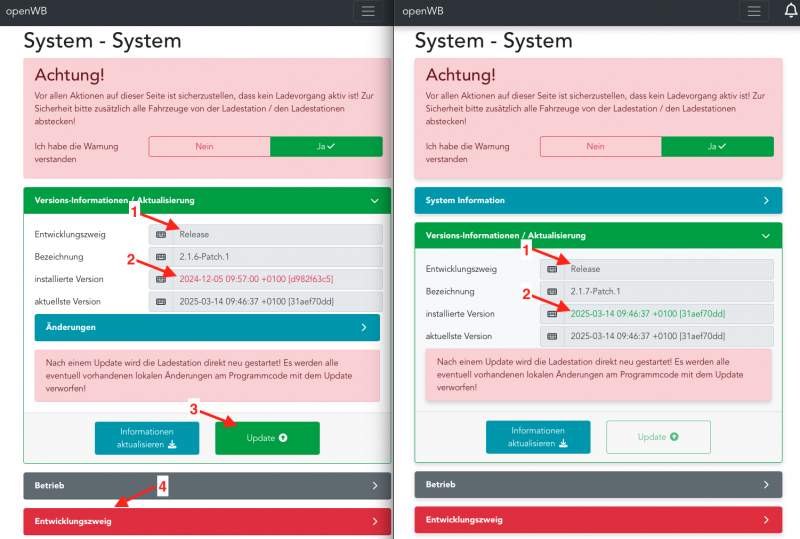 openWB

System - System

Achtung!

Vor allen Aktionen auf dieser Seite ist sicherzustellen, dass kein Ladevorgang aktiv ist! Zur Sicherheit bitte zusätzlich alle Fahrzeuge von der Ladestation / den Ladestationen abstecken!

Ich habe die Warnung verstanden

Nein

Ja

Versions-Informationen / Aktualisierung

1

Entwicklungszweig Release

Bezeichnung 2.1.6-Patch.1

2

installierte Version 2024-12-05 09:57:00 +0100 [d982f63c5]

aktuellste Version 2025-03-14 09:46:37 +0100 [31aef70dd]

Änderungen

Nach einem Update wird die Ladestation direkt neu gestartet! Es werden alle eventuell vorhandenen lokalen Änderungen am Programmcode mit dem Update verworfen!

3

Informationen aktualisieren

Update

Betrieb

4

Entwicklungszweig

openWB

System - System

Achtung!

Vor allen Aktionen auf dieser Seite ist sicherzustellen, dass kein Ladevorgang aktiv ist! Zur Sicherheit bitte zusätzlich alle Fahrzeuge von der Ladestation / den Ladestationen abstecken!

Ich habe die Warnung verstanden

Nein

Ja

System Information

Versions-Informationen / Aktualisierung

1

Entwicklungszweig Release

Bezeichnung 2.1.7-Patch.1

2

installierte Version 2025-03-14 09:46:37 +0100 [31aef70dd]

aktuellste Version 2025-03-14 09:46:37 +0100 [31aef70dd]

Nach einem Update wird die Ladestation direkt neu gestartet! Es werden alle eventuell vorhandenen lokalen Änderungen am Programmcode mit dem Update verworfen!

Informationen aktualisieren

Update

Betrieb

Entwicklungszweig